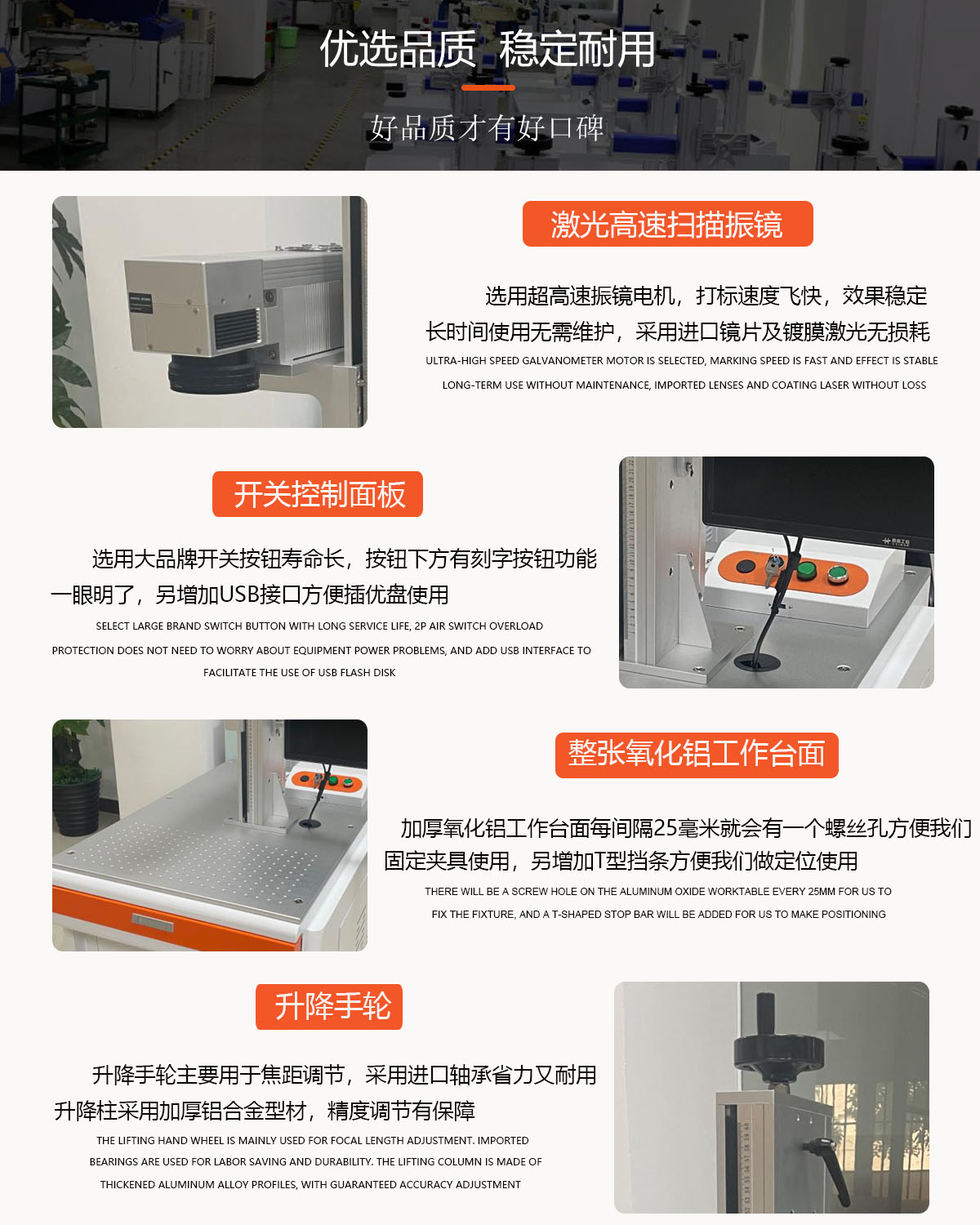 优选品质 稳定耐用

好品质才有好口碑

激光高速扫描振镜

选用超高速振镜电机，打标速度飞快，效果稳定长时间使用无需维护，采用进口镜片及镀膜激光无损耗

ULTRA-HIGH SPEED GALVANOMETER MOTOR IS SELECTED, MARKING SPEED IS FAST AND EFFECT IS STABLE LONG-TERM USE WITHOUT MAINTENANCE, IMPORTED LENSES AND COATING LASER WITHOUT LOSS

开关控制面板

选用大品牌开关按钮寿命长，按钮下方有刻字按钮功能一眼明了，另增加USB接口方便插优盘使用

SELECT LARGE BRAND SWITCH BUTTON WITH LONG SERVICE LIFE, 2P AIR SWITCH OVERLOAD PROTECTION DOES NOT NEED TO WORRY ABOUT EQUIPMENT POWER PROBLEMS, AND ADD USB INTERFACE TO FACILITATE THE USE OF USB FLASH DISK

整张氧化铝工作台面

加厚氧化铝工作台面每间隔25毫米就会有一个螺丝孔方便我们固定夹具使用，另增加T型挡条方便我们做定位使用

THERE WILL BE A SCREW HOLE ON THE ALUMINUM OXIDE WORKTABLE EVERY 25MM FOR US TO FIX THE FIXTURE, AND A T-SHAPED STOP BAR WILL BE ADDED FOR US TO MAKE POSITIONING

升降手轮

升降手轮主要用于焦距调节，采用进口轴承省力又耐用升降柱采用加厚铝合金型材，精度调节有保障

THE LIFTING HAND WHEEL IS MAINLY USED FOR FOCAL LENGTH ADJUSTMENT. IMPORTED BEARINGS ARE USED FOR LABOR SAVING AND DURABILITY. THE LIFTING COLUMN IS MADE OF THICKENED ALUMINUM ALLOY PROFILES, WITH GUARANTEED ACCURACY ADJUSTMENT